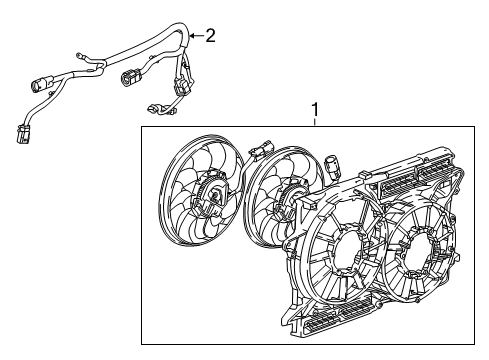 2
1