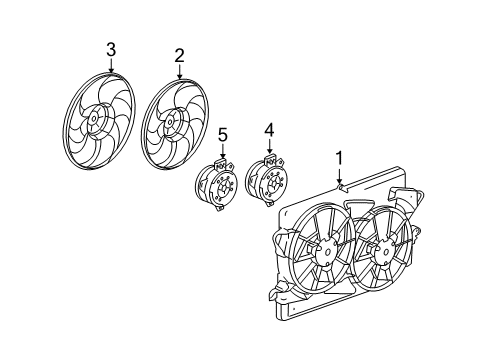 3
2
5
4
1