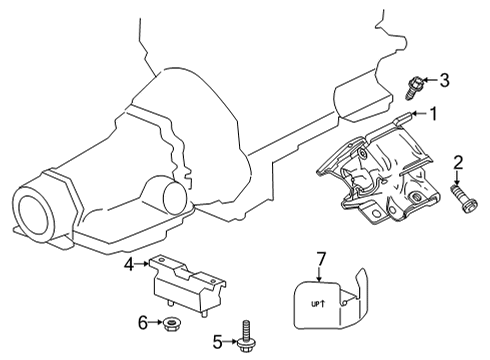 3
1
2
4
7
UP↑
6
5