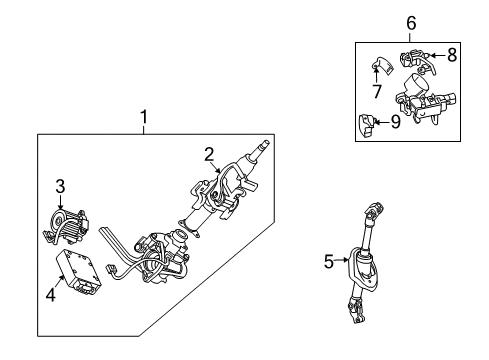 6
8
7
9
1
2
3
4
5