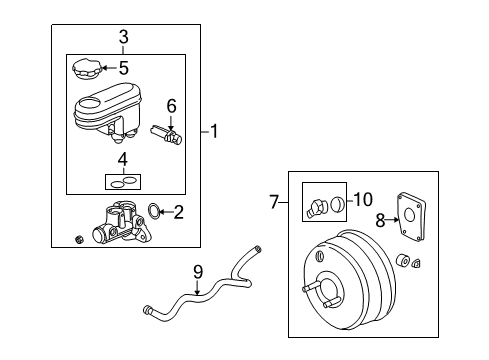 3
5
6
1
4
2
7
10
8
9