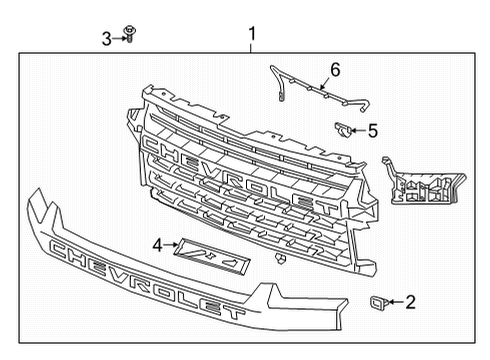 3
1
6
5
CHEVROLET
4
CHEVROLET
2