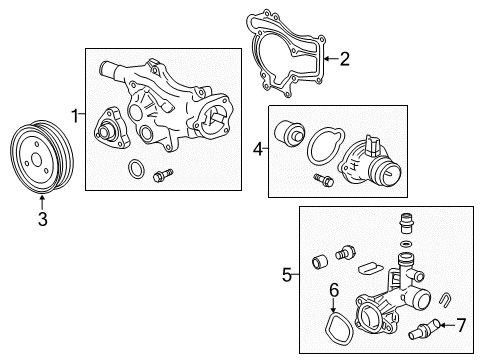 2
1
4
3
5
6
7