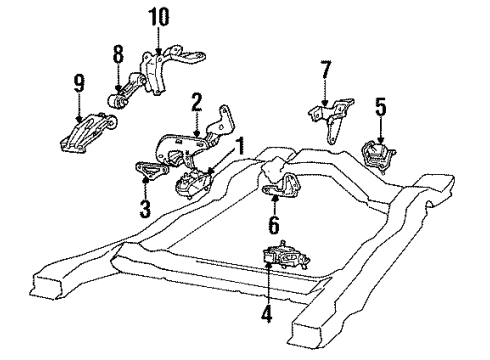 10
8
9
2
7
5
1
3
6
4