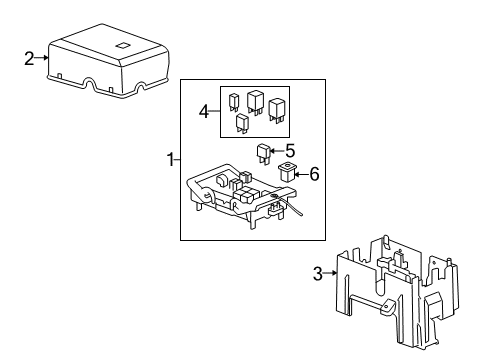 2
4
5
1
6
3