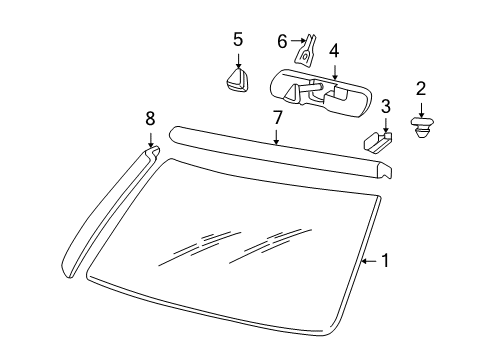 5
6
4
2
3
8
7
1