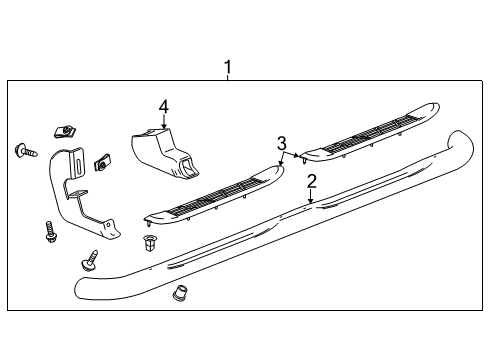 1
4
3
2