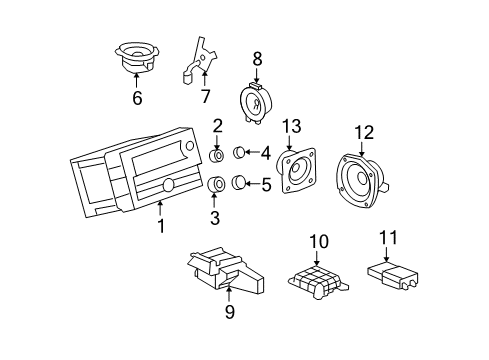 6
7
8
2
4
13
12
5
3
1
10
11
9