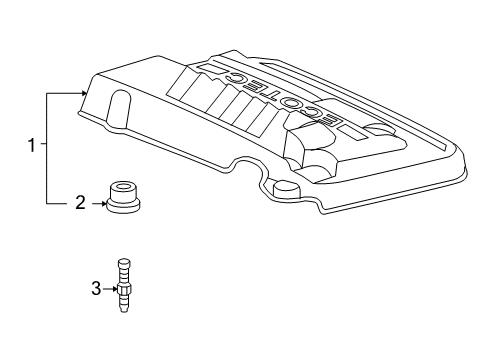 ECOTEC

1

2

3