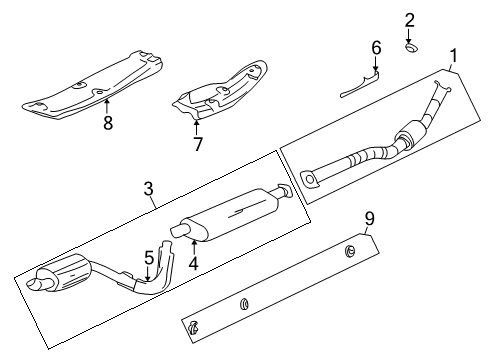 2
6
1
8
7
3
9
5
4