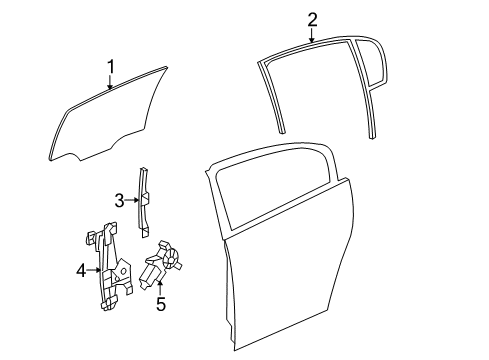 1
2
3
4
5