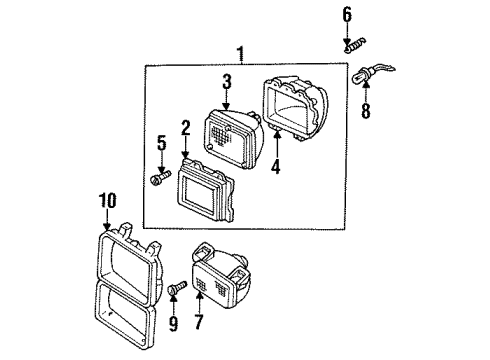 6
1
8
3
4
2
5
10
9
7