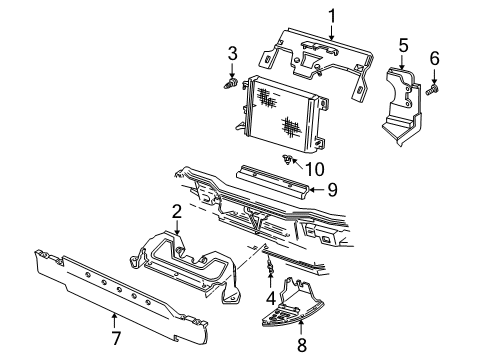 1
3
5
6
10
9
2
4
7
8