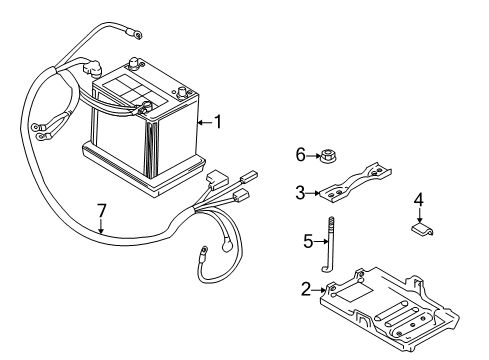 1
6
3
4
7
5
2