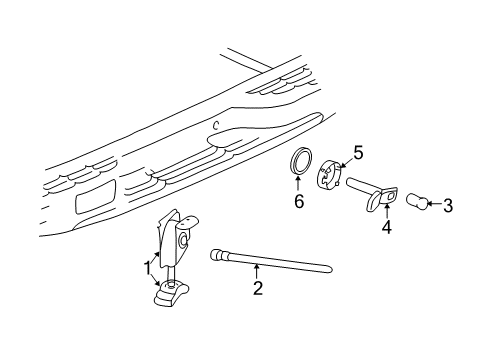 5
6
3
4
1
2