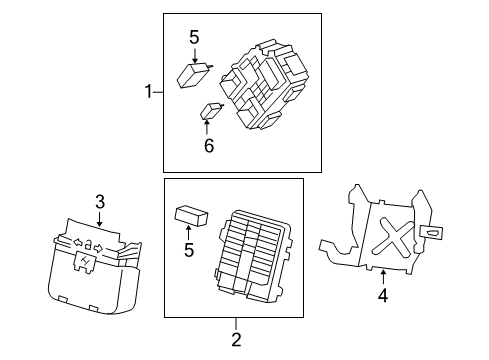 5
1
6
3
5
4
2