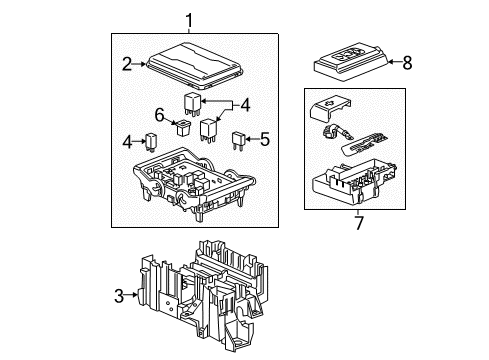 1
2
8
4
6
4
5
7
3