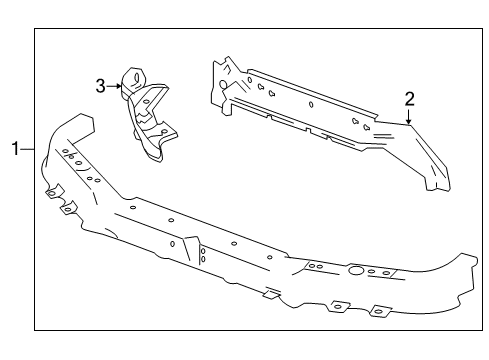 3
2
1