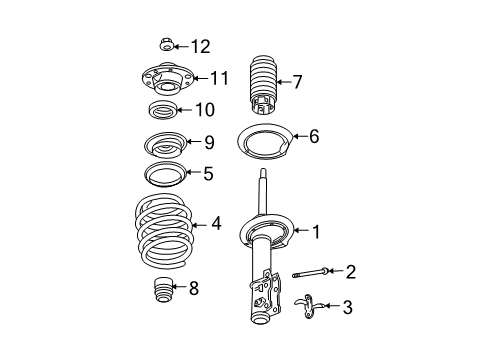 12
11
10
9
5
4
8
7
6
1
2
3