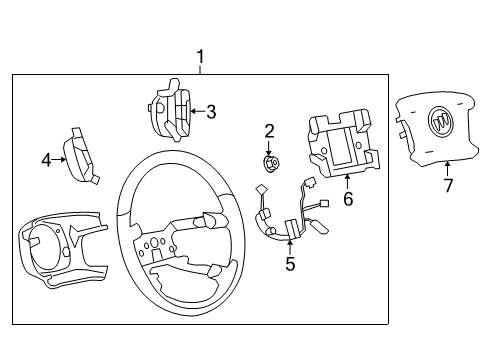 1
3
2
4
6
7
5