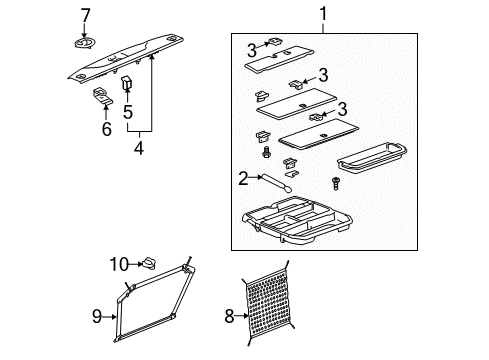 7
1
3
3
3
5
6
4
2
10
9
8