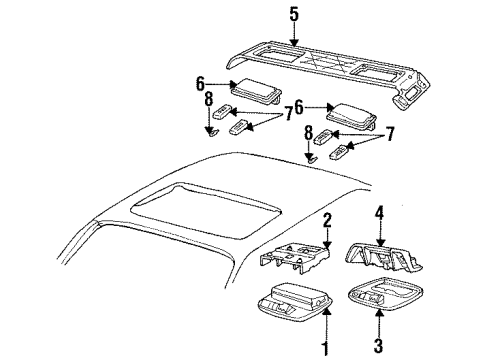 5
6
8
7
6
8
7
2
4
1
3