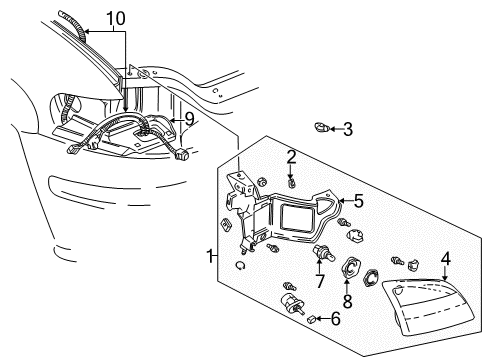 10
9
3
2
5
1
4
7
8
6