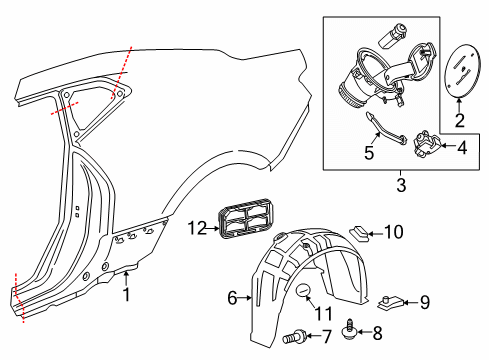 2
5
4
3
12
10
1
6
11
9
7
8