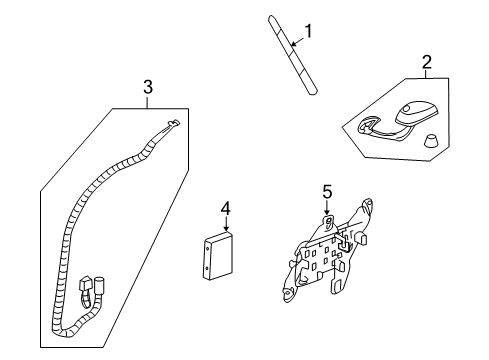 1
2
3
4
5