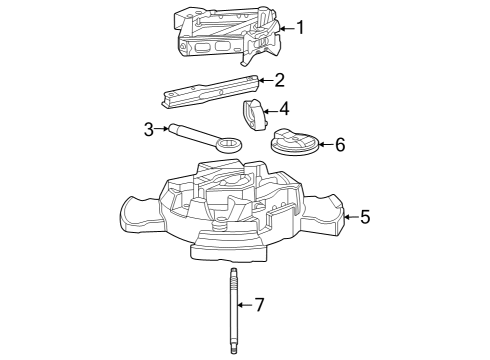 1
2
4
3
6
5
7