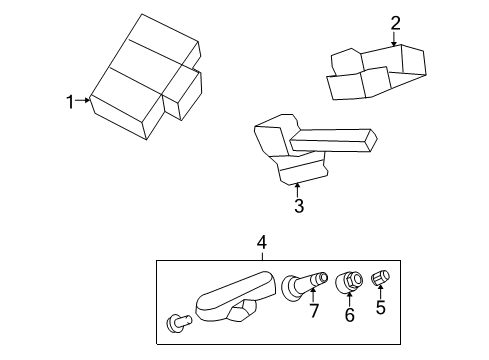 1
2
3
4
7
6
5