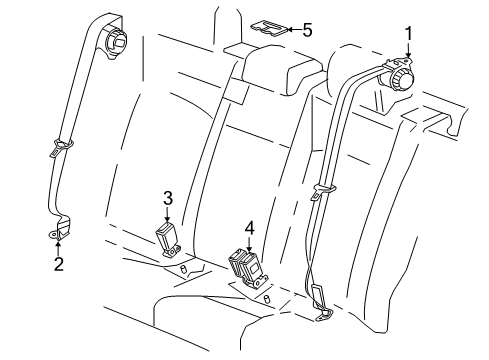 5
1
3
4
2