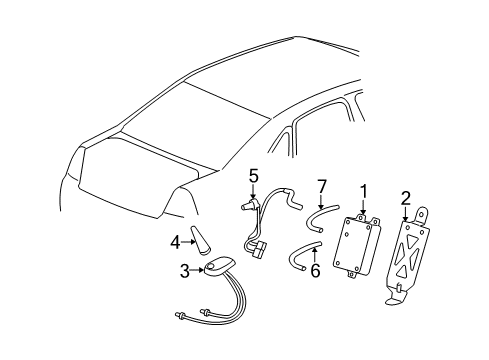 5
7
1
2
4
3
6