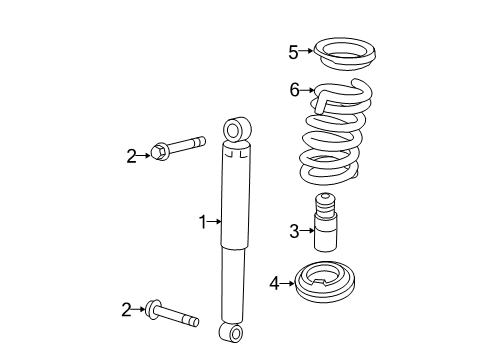 5
6
2
1
3
4
2