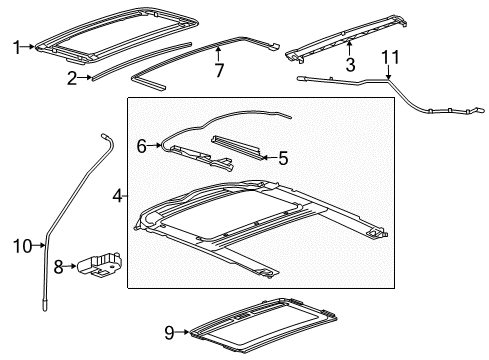 1
2
7
3
11
6
5
4
10
8
9