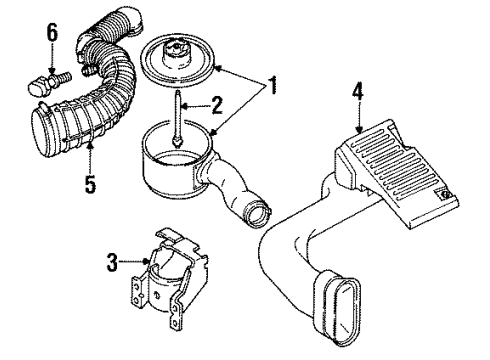 6
1
2
4
5
3