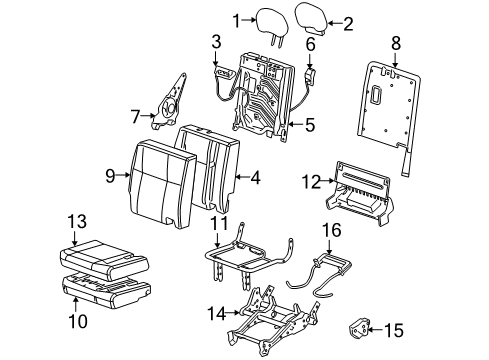 1
2
3
6
8
7
5
9
4
12
13
11
16
10
14
15