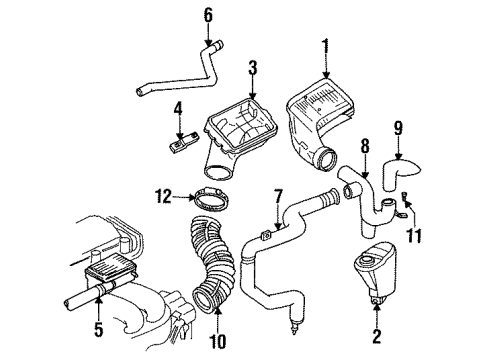 6
1
3
4
9
8
12
7
11
5
10
2