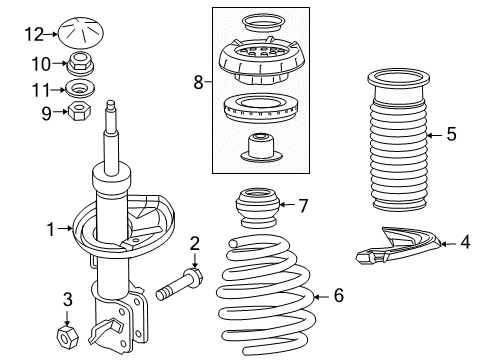 12
10
11
9
8
5
7
1
2
4
3
6