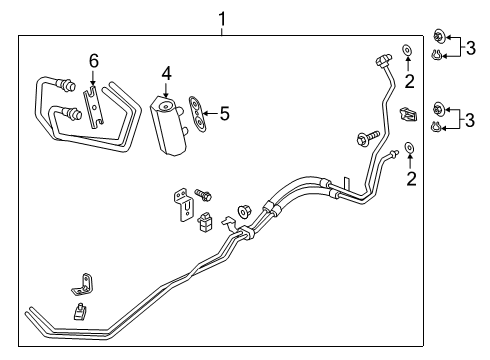 1
6
4
5
2
3
3
2