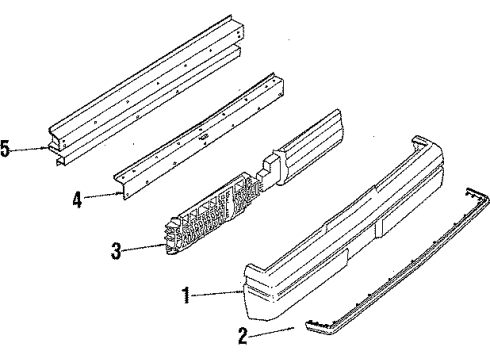 5
4
3
1
2