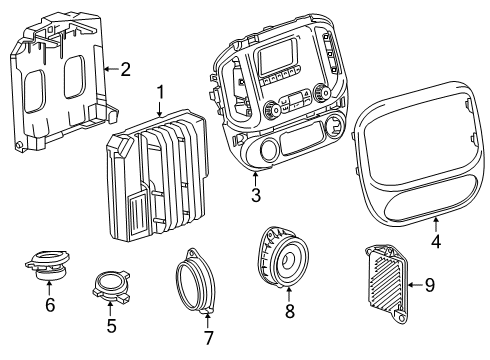 2
1
3
4
6
5
7
8
9