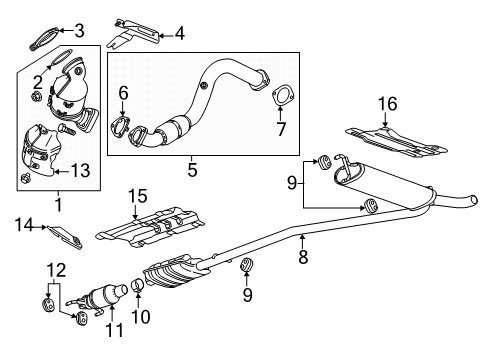 3
4
2
6
7
16
13
5
9
1
15
14
8
12
9
10
11