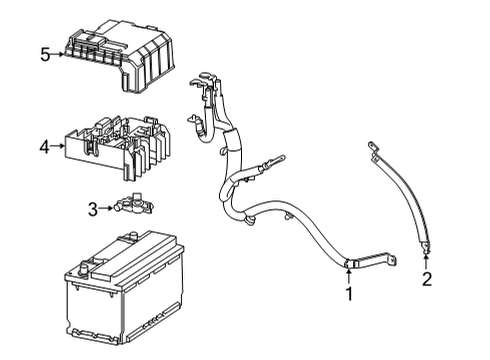 5
4
3
1
2