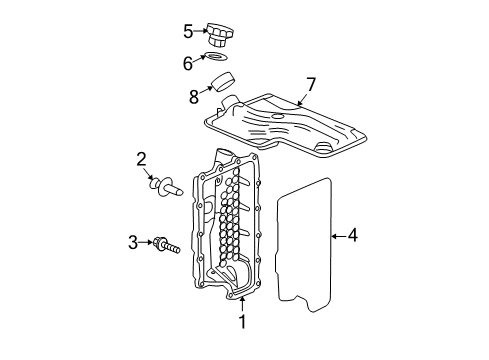 5
6
8
7
2
3
4
1