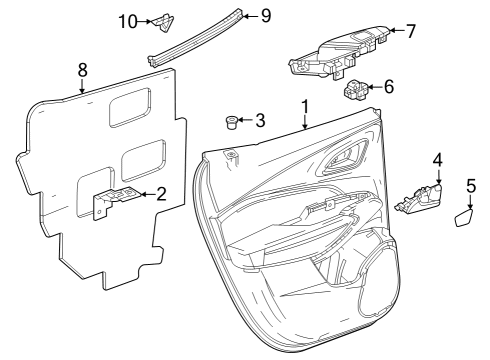 10
9
7
8
6
3
1
4
5
2