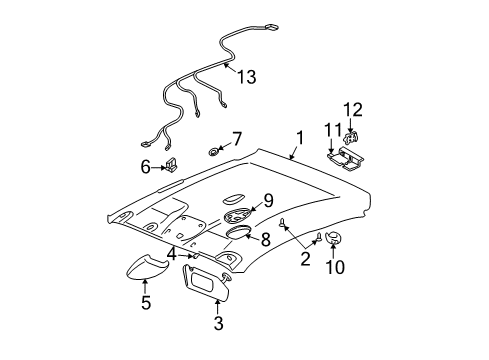 13
12
11
7
1
6
9
8
4
2
10
5
3