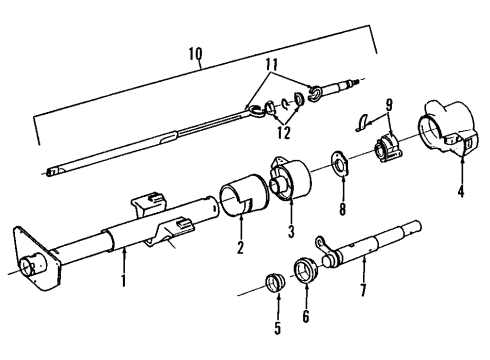 10
11
12
9
4
8
3
2
1
7
6
5