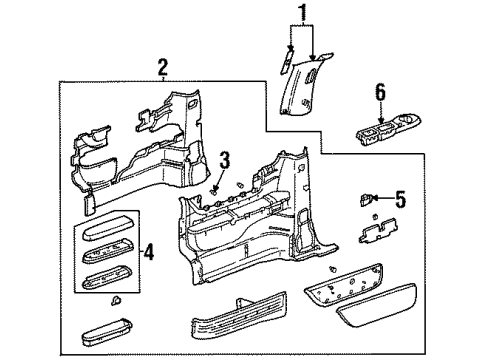 1
2
6
3
5
4