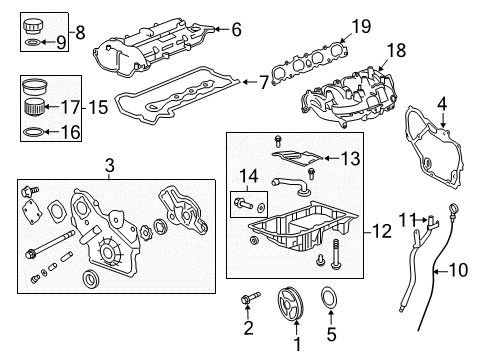 8
9
6
19
18
7
17
15
16
4
3
13
14
12
11
10
2
1
5